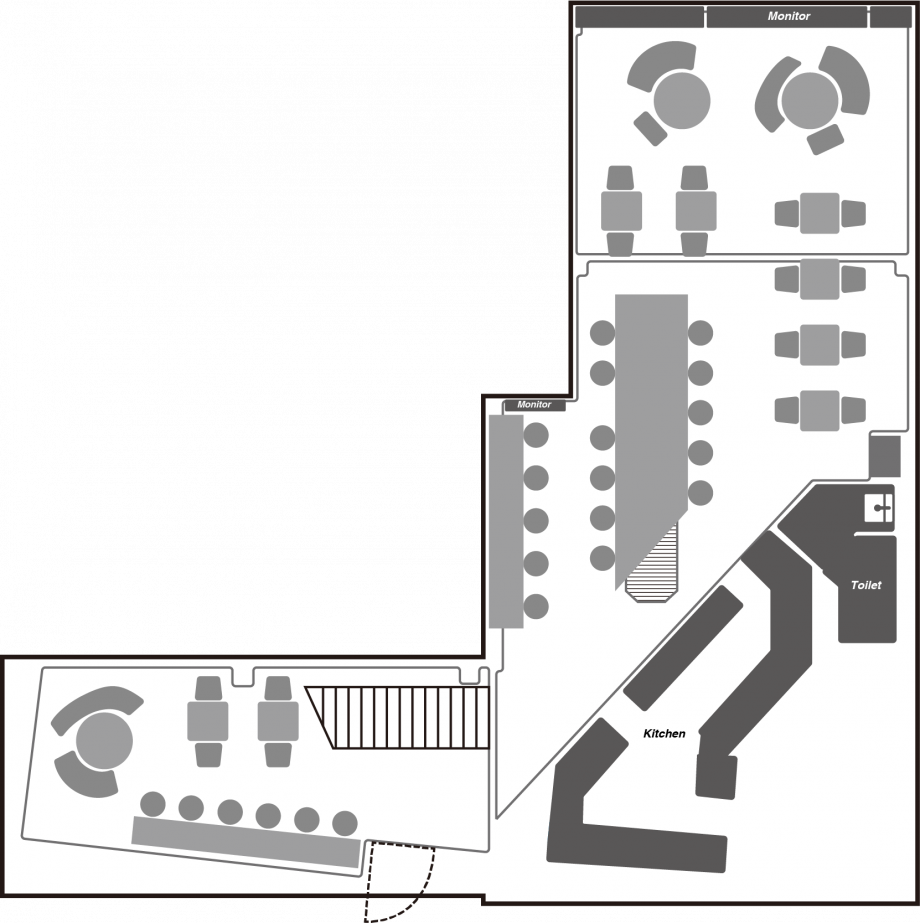 Monitor

Monitor

Toilet

Kitchen