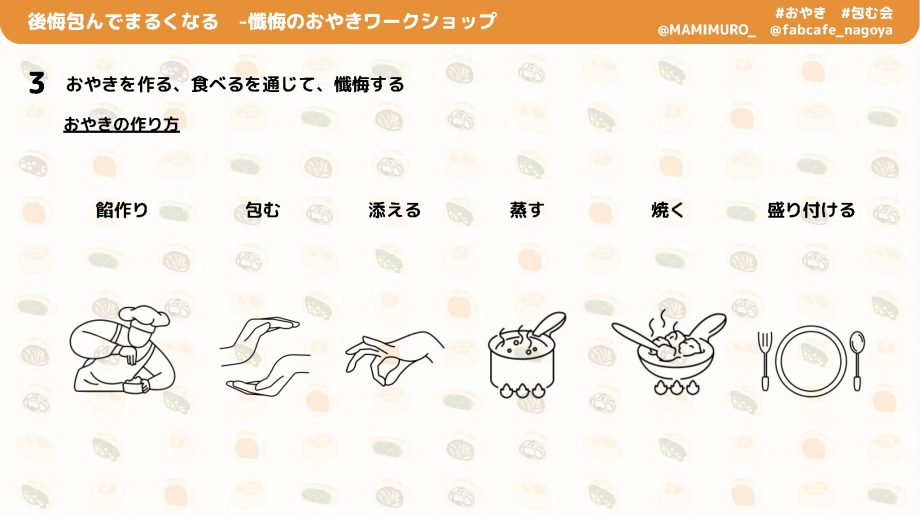 後悔包んでまるくなる　-懺悔のおやきワークショップ

#おやき　#包む会
@MAMIMURO_　@fabcafe_nagoya

3　おやきを作る、食べるを通じて、懺悔する

おやきの作り方

餡作り　包む　添える　蒸す　焼く　盛り付ける